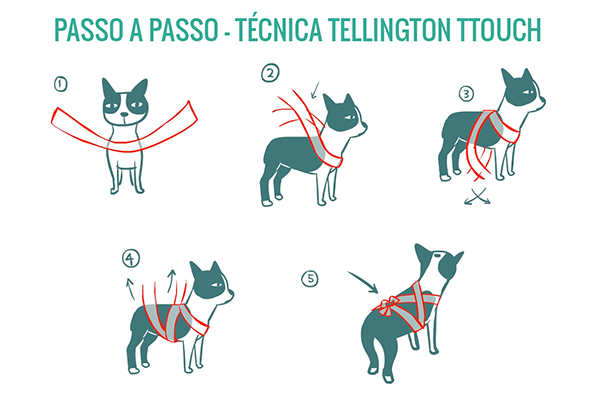 PASSO A PASSO - TÉCNICA TELLINGTON TTOUCH

1

2

3

4

5